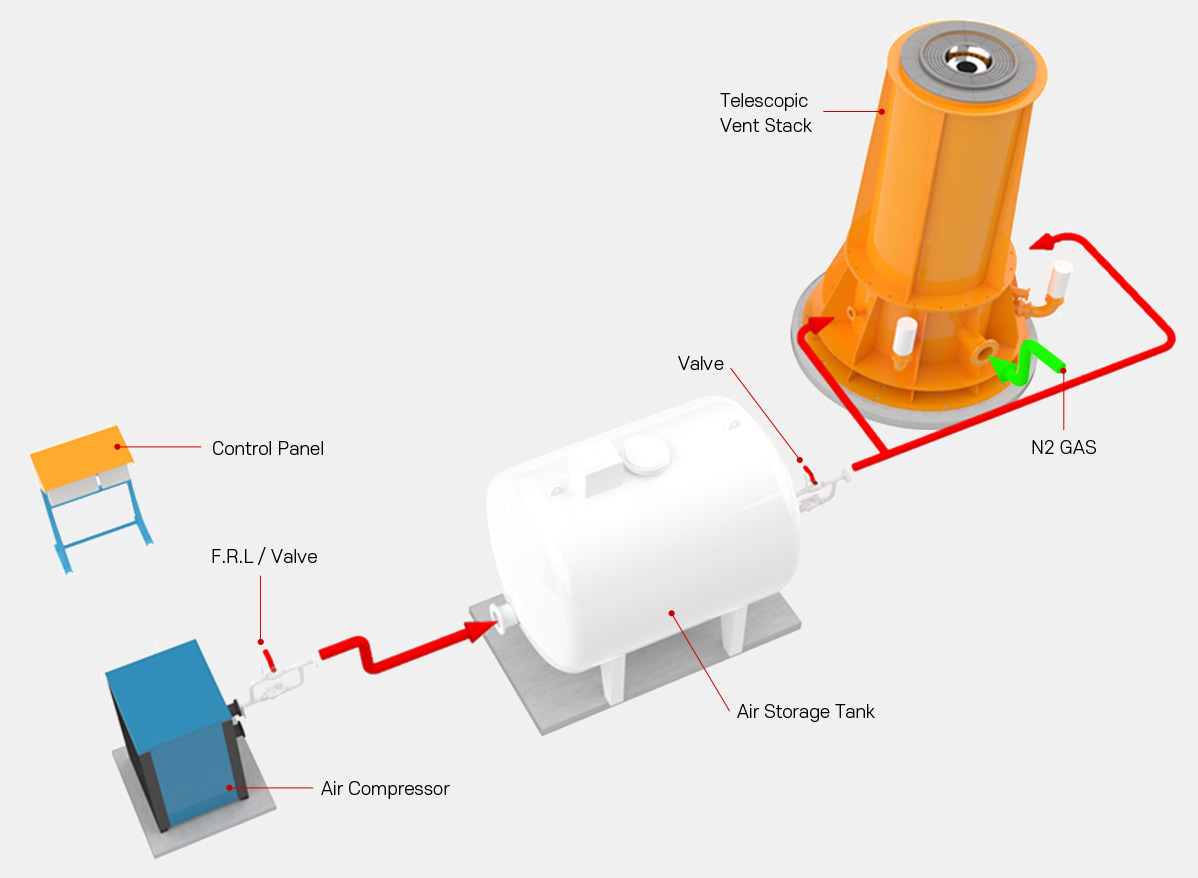 Telescopic Vent Stack

Valve

N2 GAS

Control Panel

F.R.L / Valve

Air Storage Tank

Air Compressor